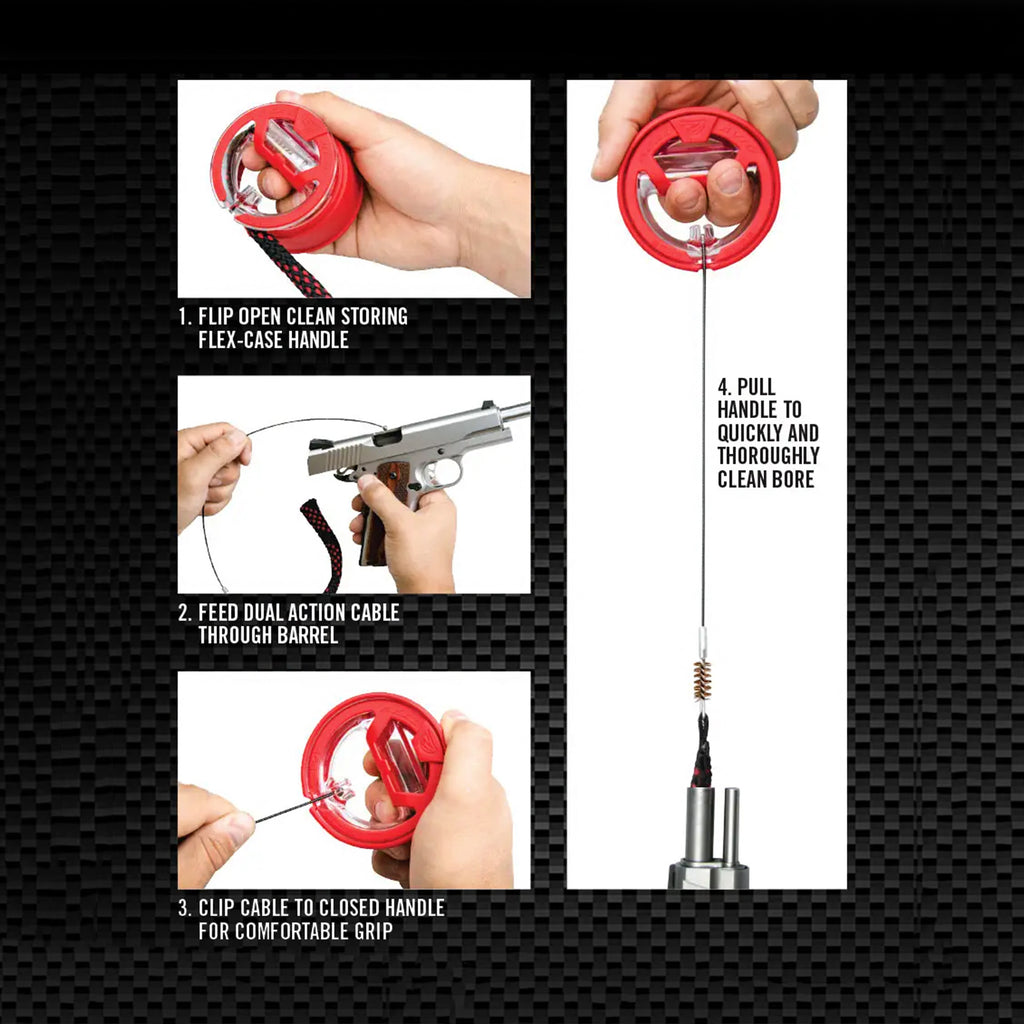 1. FLIP OPEN CLEAN STORING FLEX-CASE HANDLE

2. FEED DUAL ACTION CABLE THROUGH BARREL

3. CLIP CABLE TO CLOSED HANDLE FOR COMFORTABLE GRIP

4. PULL HANDLE TO QUICKLY AND THOROUGHLY CLEAN BORE